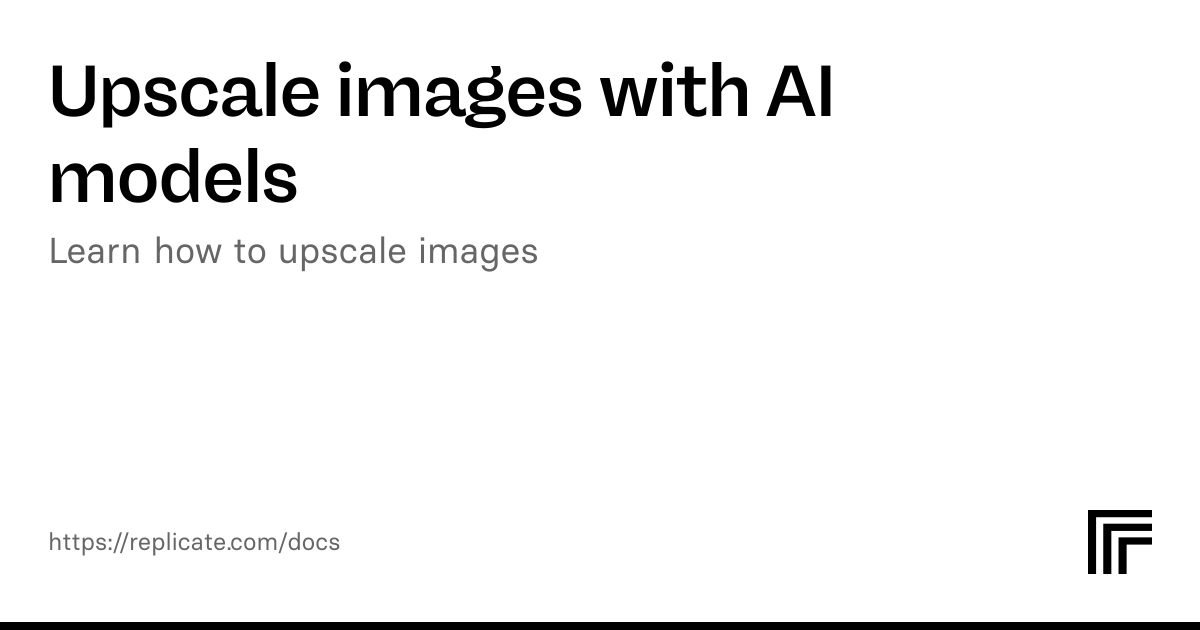 Upscale images with AI models

Learn how to upscale images

https://replicate.com/docs